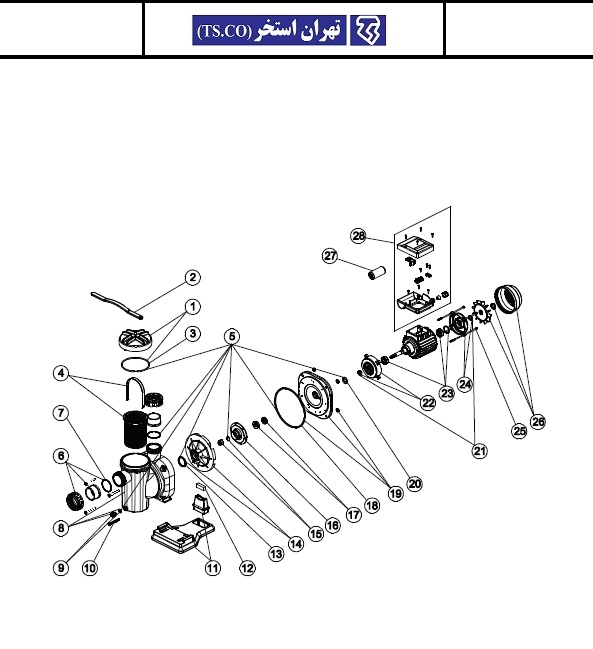 تهران استخر (TS.CO)

28
27
2
1
3
5
4
7
6
8
9
10
11
12
13
14
15
16
17
18
19
20
21
22
23
24
25
26